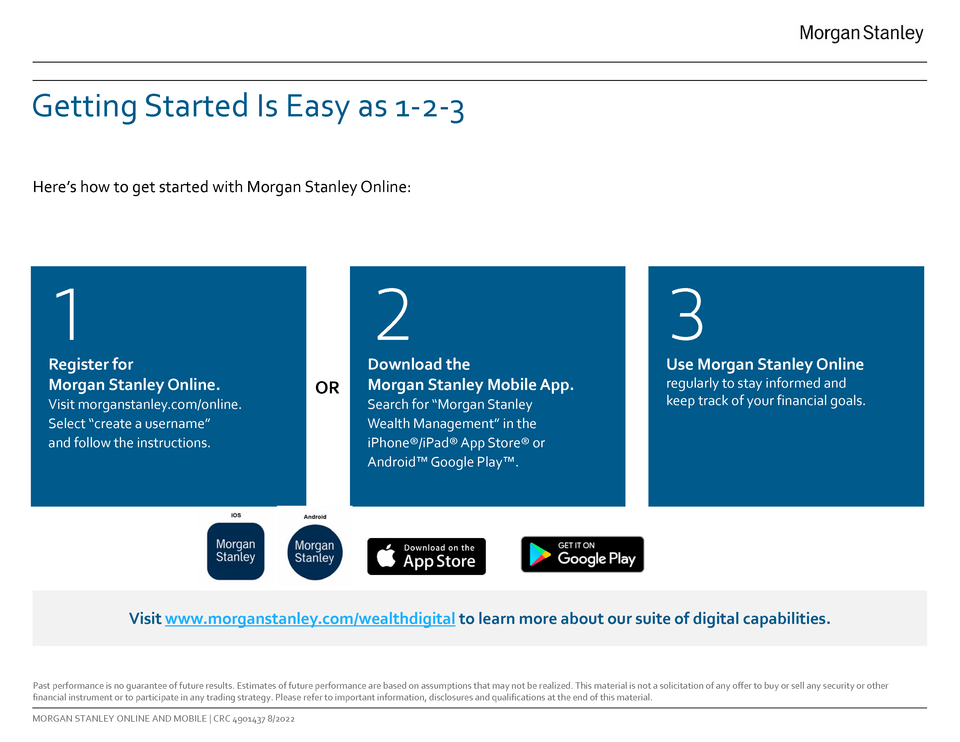 Morgan Stanley

Getting Started Is Easy as 1-2-3

Here's how to get started with Morgan Stanley Online:

1
Register for Morgan Stanley Online.
Visit morganstanley.com/online. Select "create a username" and follow the instructions.

OR

2
Download the Morgan Stanley Mobile App.
Search for "Morgan Stanley Wealth Management" in the iPhone®/iPad® App Store® or Android™ Google Play™.

3
Use Morgan Stanley Online
regularly to stay informed and keep track of your financial goals.

iOS
Morgan Stanley

Android
Morgan Stanley

Download on the App Store

GET IT ON Google Play

Visit www.morganstanley.com/wealthdigital to learn more about our suite of digital capabilities.

Past performance is no guarantee of future results. Estimates of future performance are based on assumptions that may not be realized. This material is not a solicitation of any offer to buy or sell any security or other financial instrument or to participate in any trading strategy. Please refer to important information, disclosures and qualifications at the end of this material.

MORGAN STANLEY ONLINE AND MOBILE | CRC 4901437 8/2022